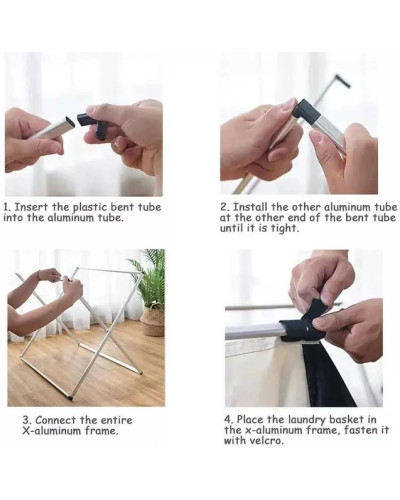 1. Insert the plastic bent tube into the aluminum tube.

2. Install the other aluminum tube at the other end of the bent tube until it is tight.

3. Connect the entire X-aluminum frame.

4. Place the laundry basket in the x-aluminum frame, fasten it with velcro.