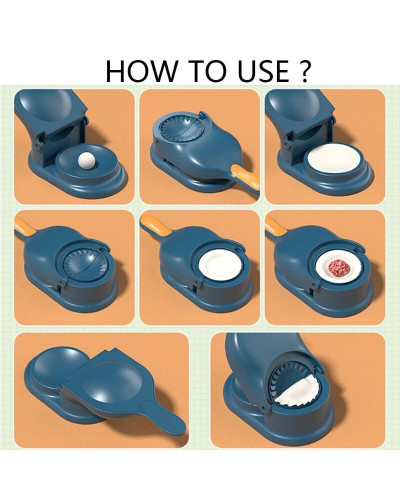 HOW TO USE ?