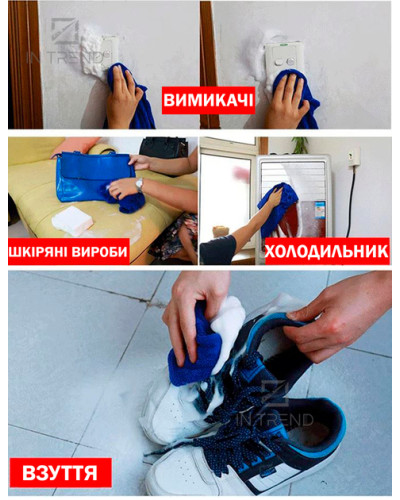 IN TREND

ВИМИКАЧІ

ШКІРЯНІ ВИРОБИ

ХОЛОДИЛЬНИК

IN TREND

ВЗУТТЯ